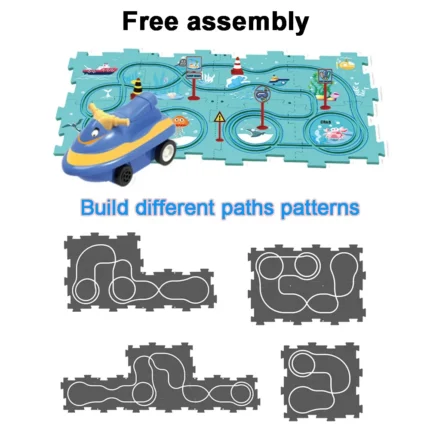 Free assembly

Build different paths patterns